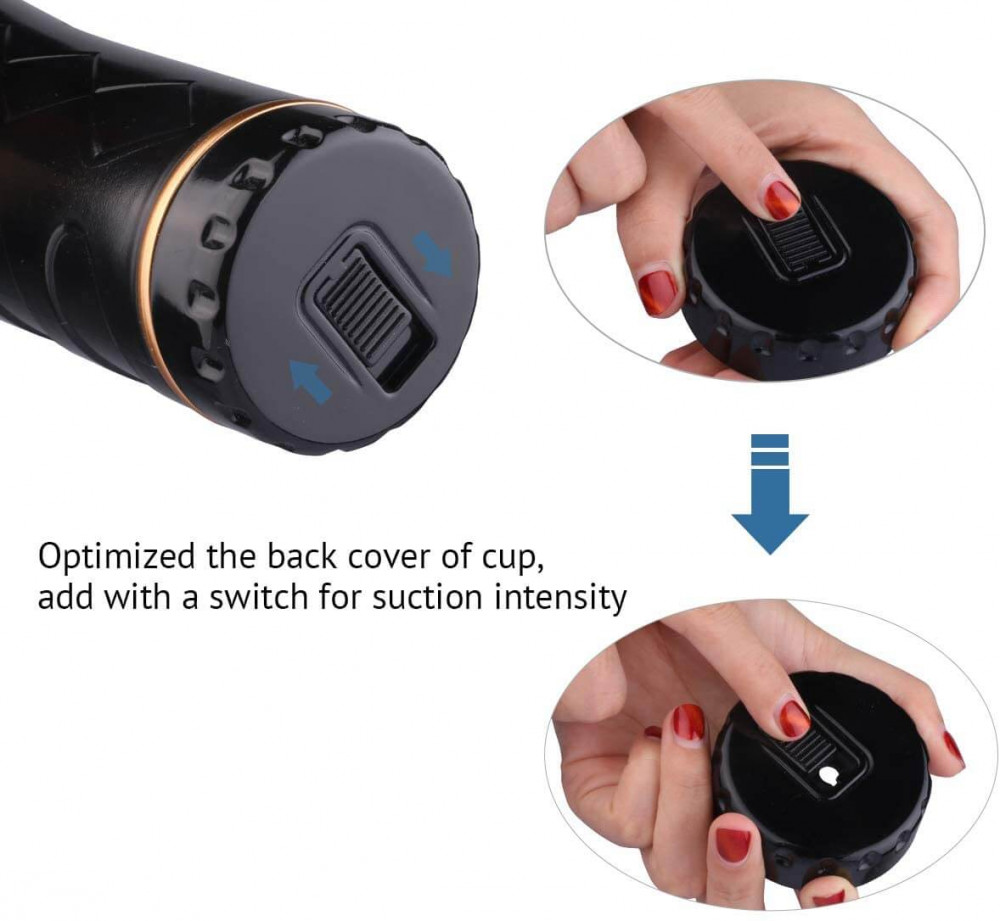 Optimized the back cover of cup, add with a switch for suction intensity