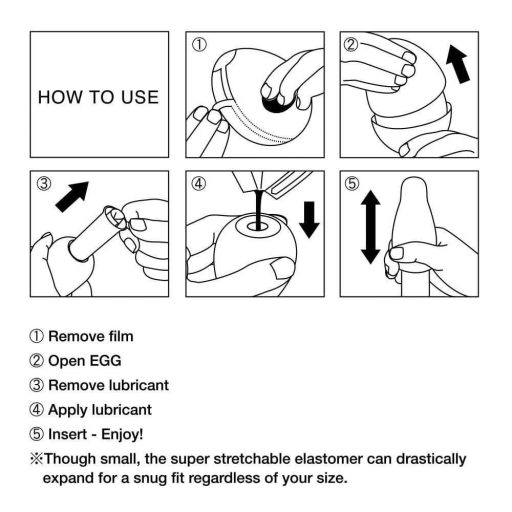 HOW TO USE

①

②

③

④

⑤

① Remove film
② Open EGG
③ Remove lubricant
④ Apply lubricant
⑤ Insert - Enjoy!
※Though small, the super stretchable elastomer can drastically expand for a snug fit regardless of your size.